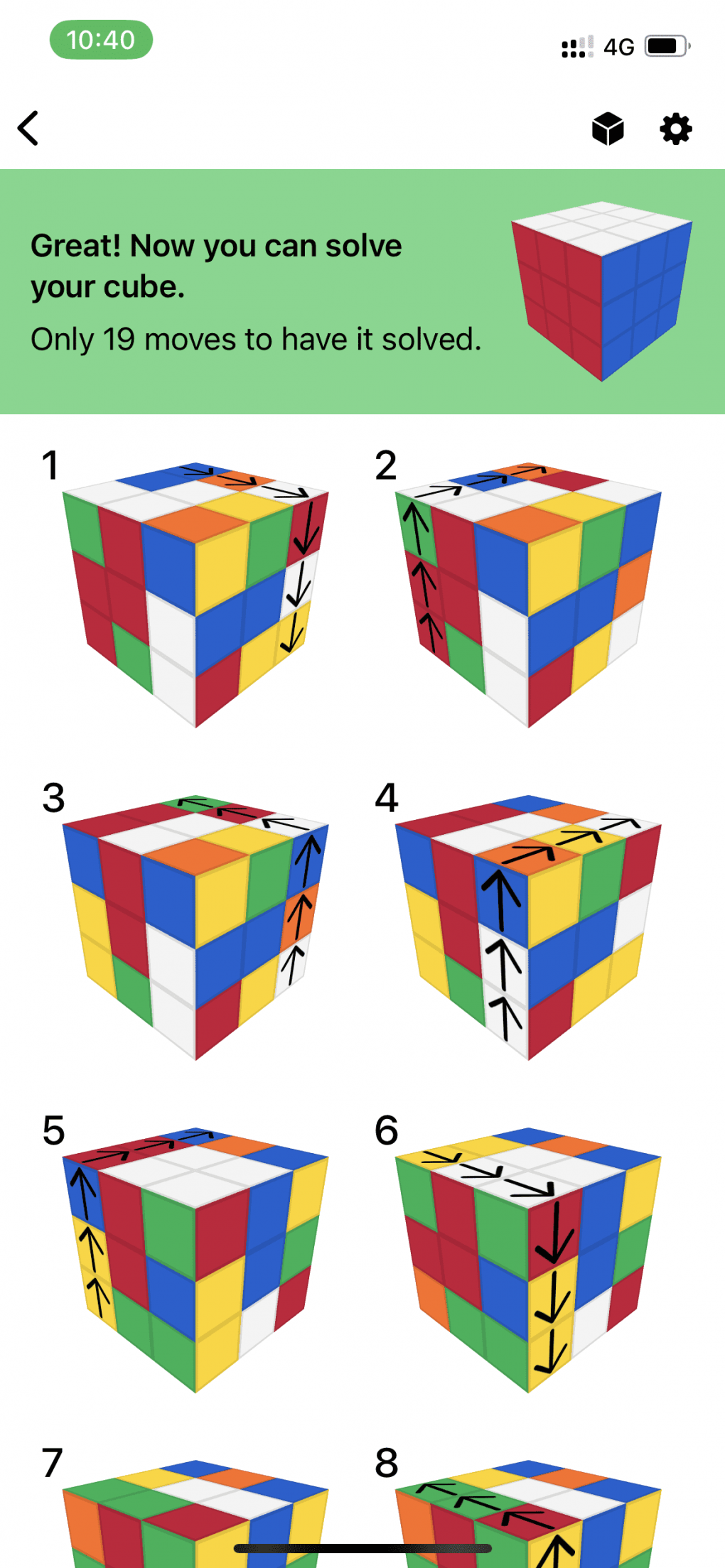 10:40

4G

Great! Now you can solve your cube.

Only 19 moves to have it solved.

1

2

3

4

5

6

7

8